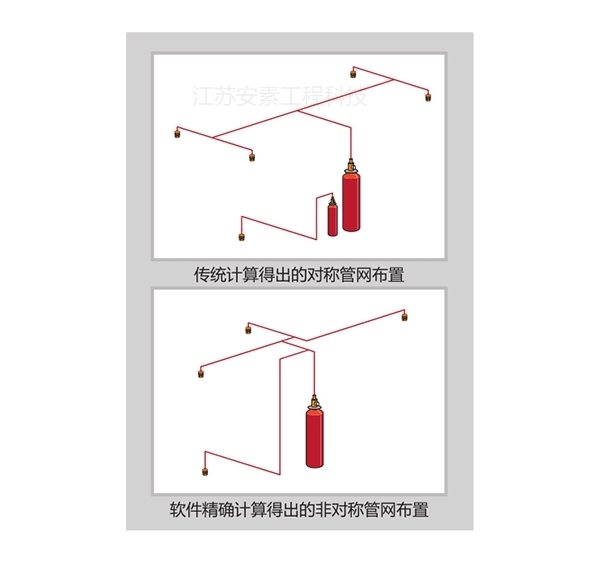 江苏安素工程科技

传统计算得出的对称管网布置

软件精确计算得出的非对称管网布置